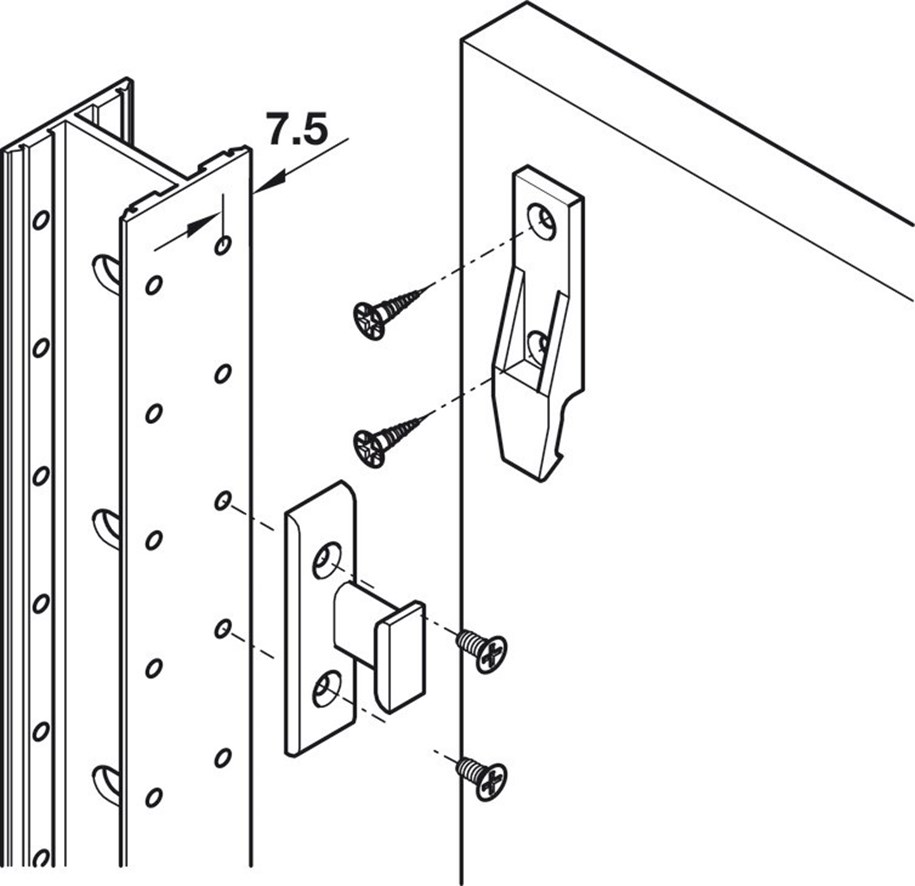 7.5