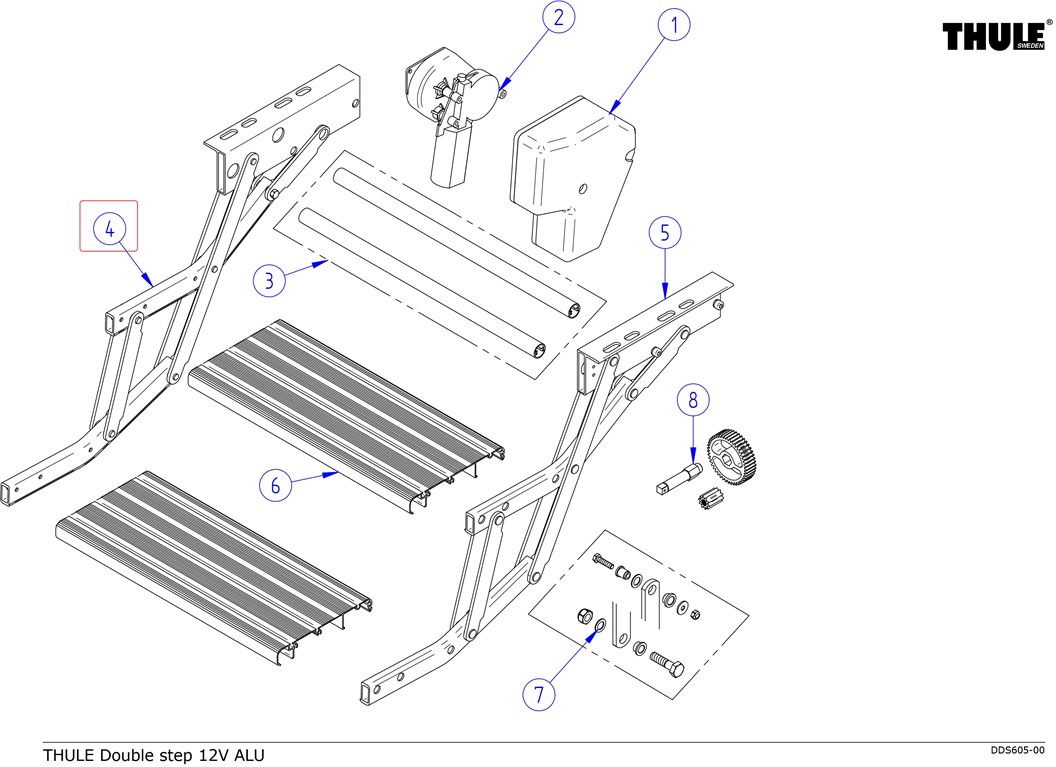 THULE® SWEDEN

2
1
4
3
5
8
6
7

THULE Double step 12V ALU

DDS605-00