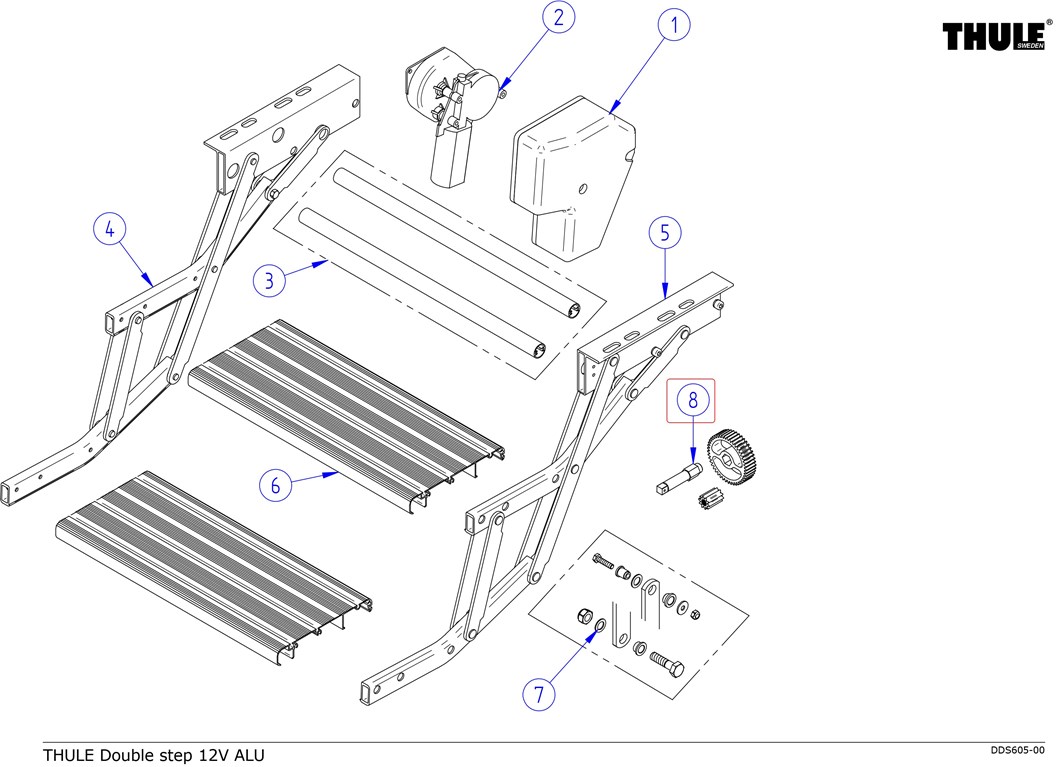 THULE® SWEDEN

2

1

4

3

5

8

6

7

THULE Double step 12V ALU

DDS605-00