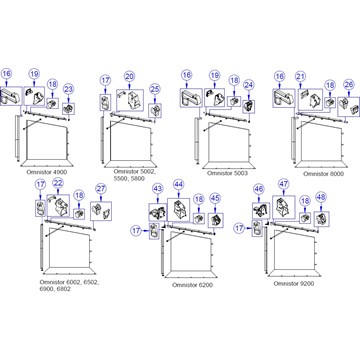 16
19
18
23
Omnistor 4900

17
20
25
Omnistor 5002, 5500, 5800

16
19
18
24
Omnistor 5003

16
21
18
26
Omnistor 8000

17
22
18
27
Omnistor 6002, 6502, 6900, 6802

43
44
18
45
17
Omnistor 6200

46
47
18
48
17
Omnistor 9200