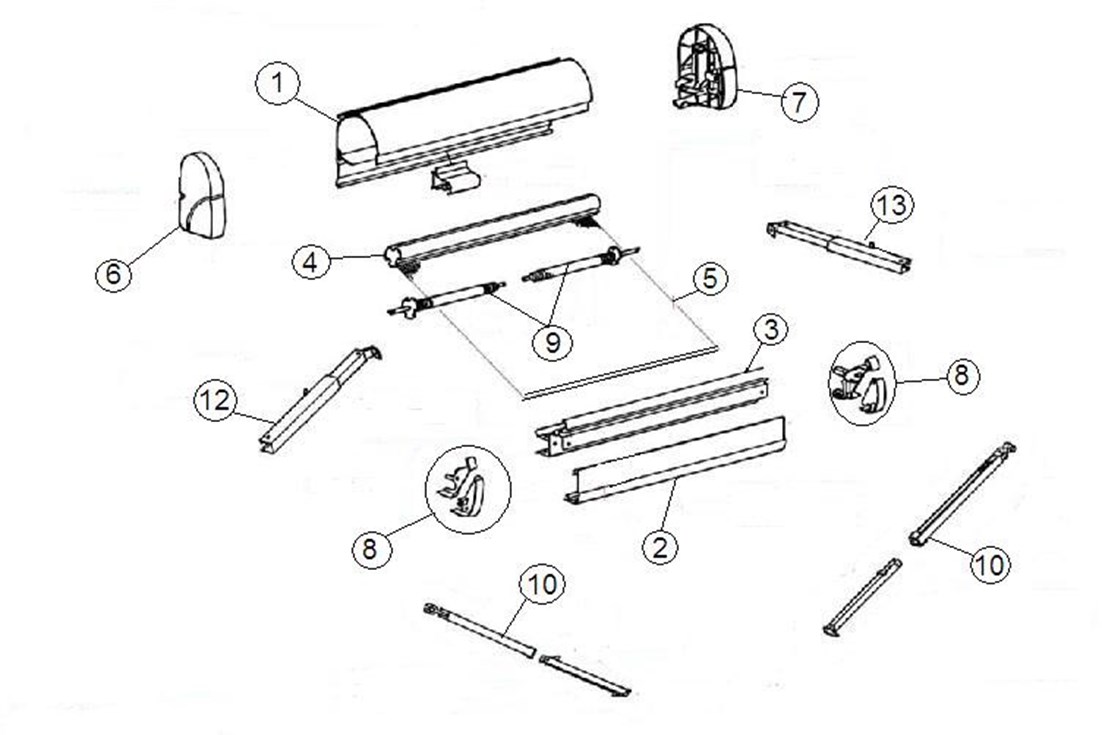 1
7
6
4
13
5
9
3
12
8
8
2
10
10