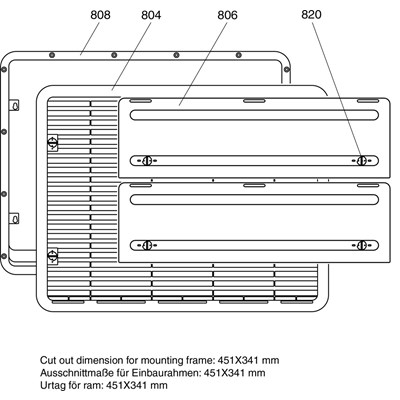 808
804
806
820

Cut out dimension for mounting frame: 451X341 mm
Ausschnittmaße für Einbaurahmen: 451X341 mm
Urtag för ram: 451X341 mm