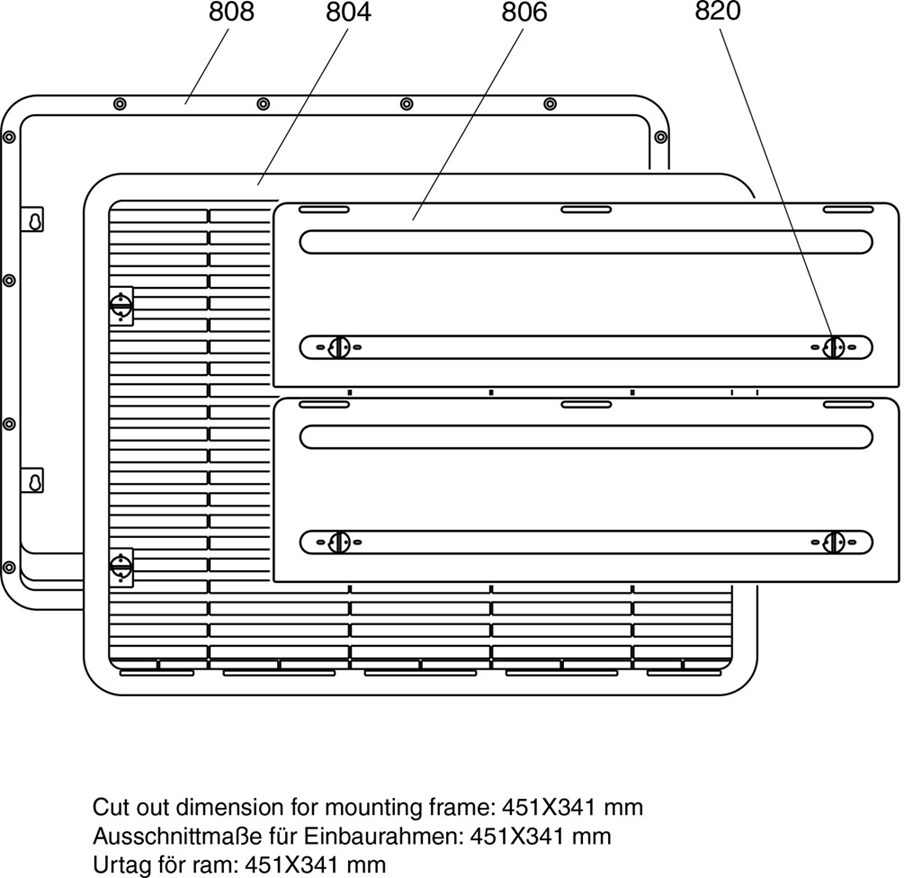 808 804 806 820

Cut out dimension for mounting frame: 451X341 mm
Ausschnittmaße für Einbaurahmen: 451X341 mm
Urtag för ram: 451X341 mm