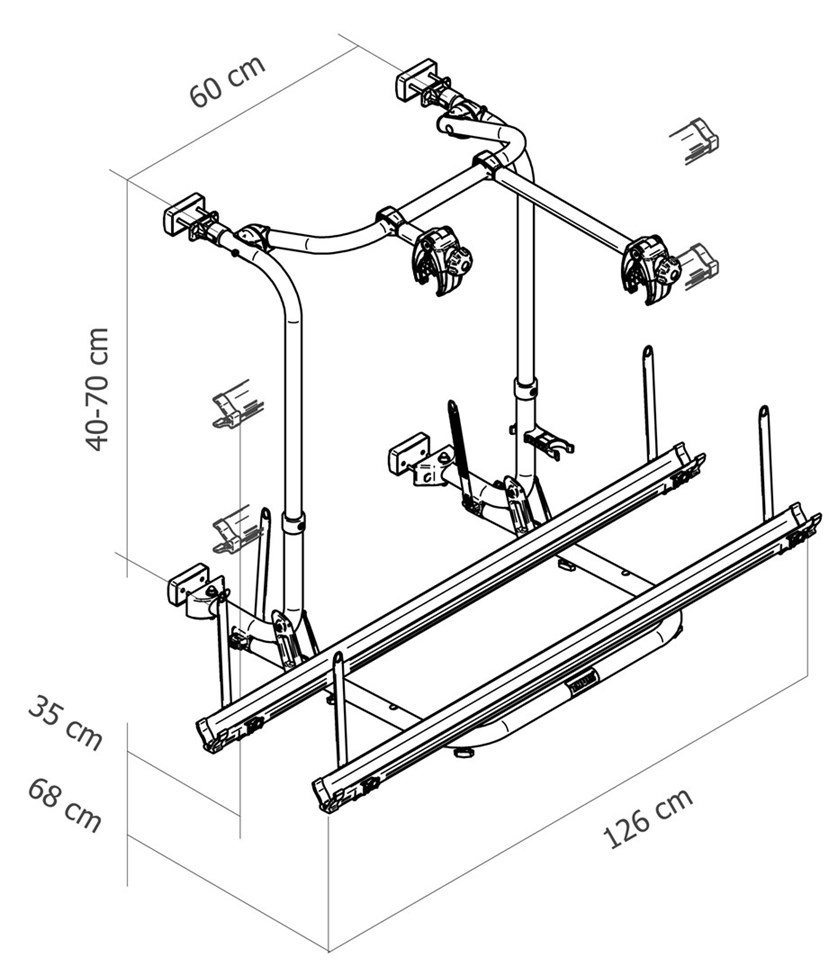 60 cm

40-70 cm

35 cm

68 cm

126 cm