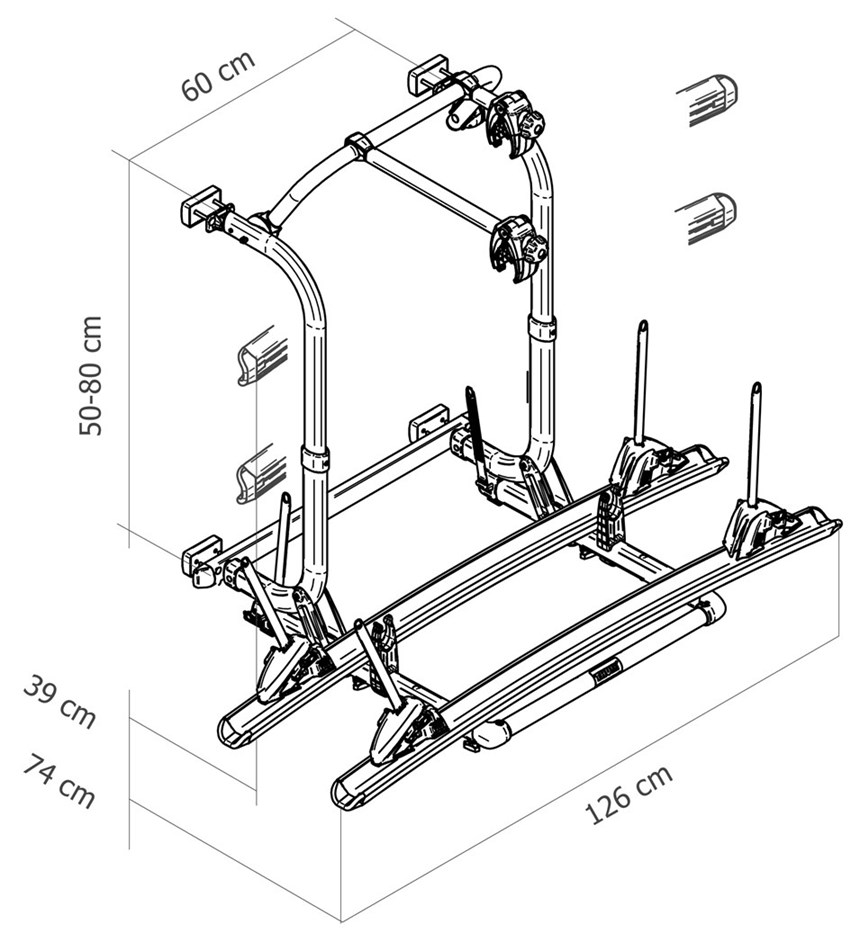 60 cm

50-80 cm

39 cm

74 cm

126 cm