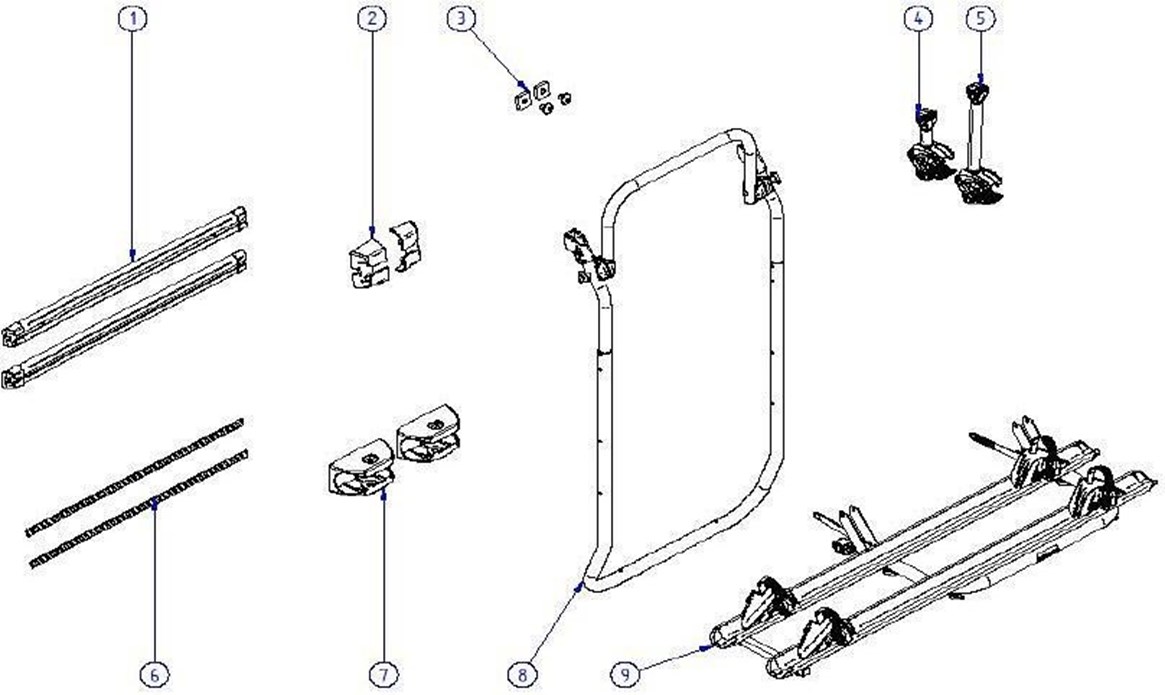 1
2
3
4
5
6
7
8
9