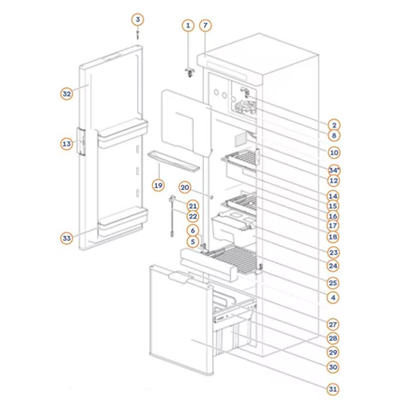 3
1
7
32
13
19
20
21
22
6
5
33
2
8
10
34*
12
14
15
16
17
18
23
24
25
4
27
28
29
30
31