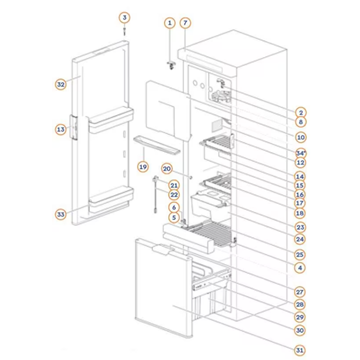 3
1
7
32
13
19
20
21
22
6
5
33
2
8
10
34*
12
14
15
16
17
18
23
24
25
4
27
28
29
30
31