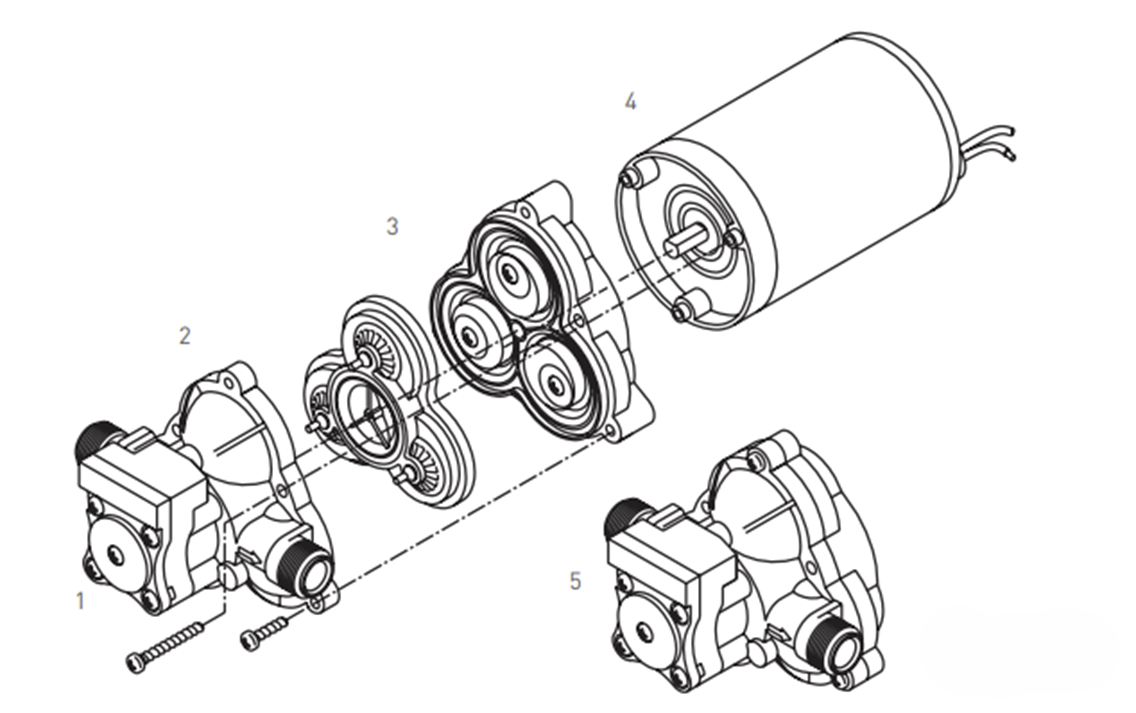 4

3

2

1

5